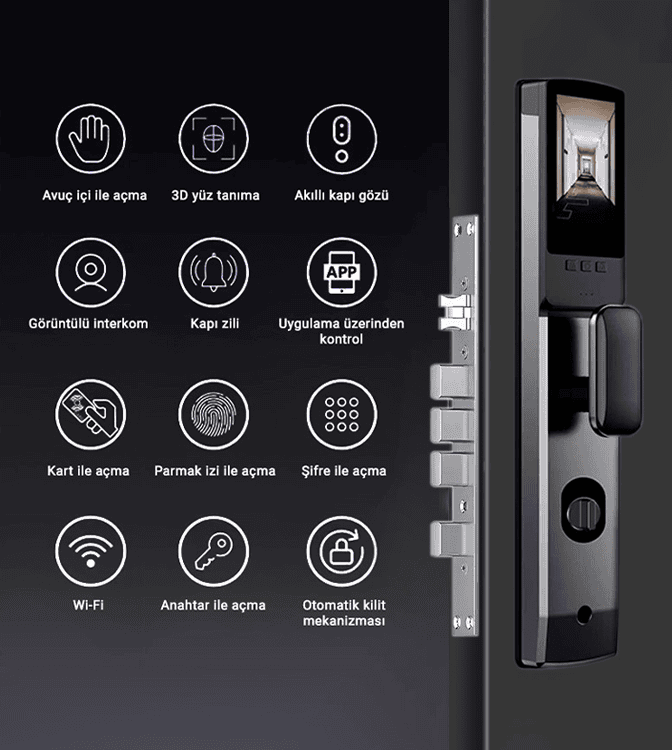 Avuç içi ile açma

3D yüz tanıma

Akıllı kapı gözü

Görüntülü interkom

Kapı zili

APP

Uygulama üzerinden kontrol

Kart ile açma

Parmak izi ile açma

Şifre ile açma

Wi-Fi

Anahtar ile açma

Otomatik kilit mekanizması