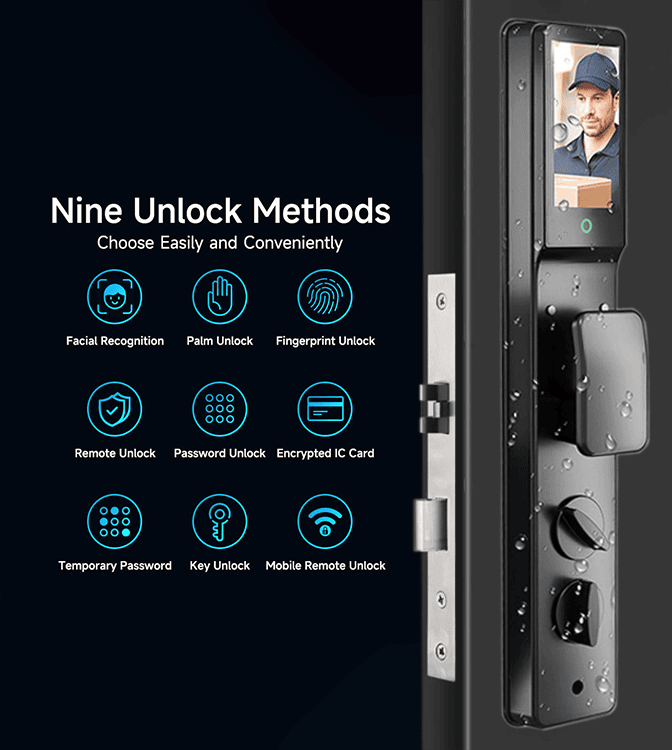 Nine Unlock Methods
Choose Easily and Conveniently

Facial Recognition
Palm Unlock
Fingerprint Unlock

Remote Unlock
Password Unlock
Encrypted IC Card

Temporary Password
Key Unlock
Mobile Remote Unlock